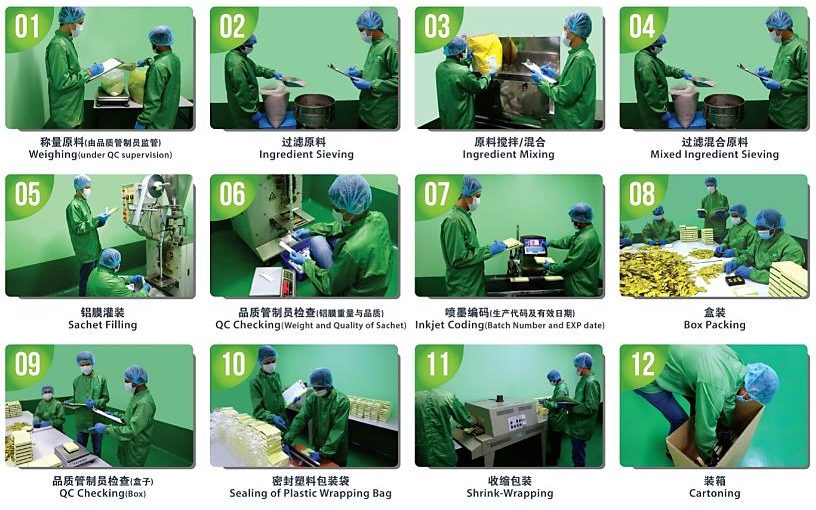 01
称量原料(由品质管制员监管)
Weighing(under QC supervision)

02
过滤原料
Ingredient Sieving

03
原料搅拌/混合
Ingredient Mixing

04
过滤混合原料
Mixed Ingredient Sieving

05
铝膜灌装
Sachet Filling

06
品质管制员检查(铝膜重量与品质)
QC Checking(Weight and Quality of Sachet)

07
喷墨编码(生产代码及有效日期)
Inkjet Coding(Batch Number and EXP date)

08
盒装
Box Packing

09
品质管制员检查(盒子)
QC Checking(Box)

10
密封塑料包装袋
Sealing of Plastic Wrapping Bag

11
收缩包装
Shrink-Wrapping

12
装箱
Cartoning